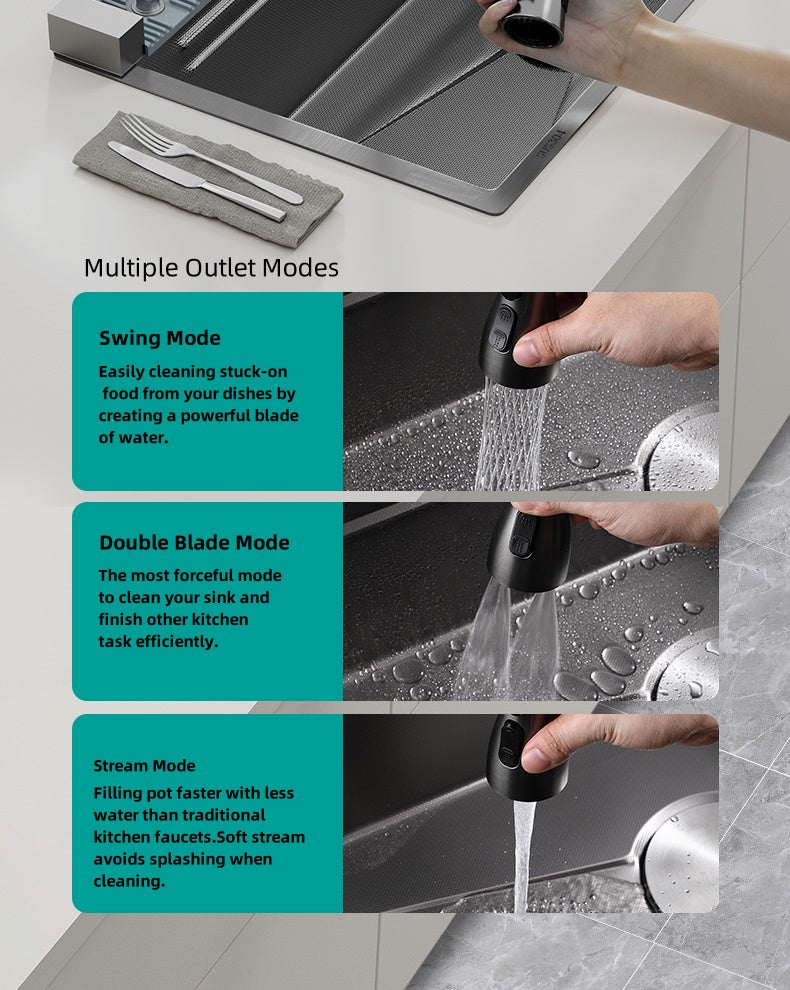 Multiple Outlet Modes

Swing Mode

Easily cleaning stuck-on food from your dishes by creating a powerful blade of water.

Double Blade Mode

The most forceful mode to clean your sink and finish other kitchen task efficiently.

Stream Mode

Filling pot faster with less water than traditional kitchen faucets.Soft stream avoids splashing when cleaning.