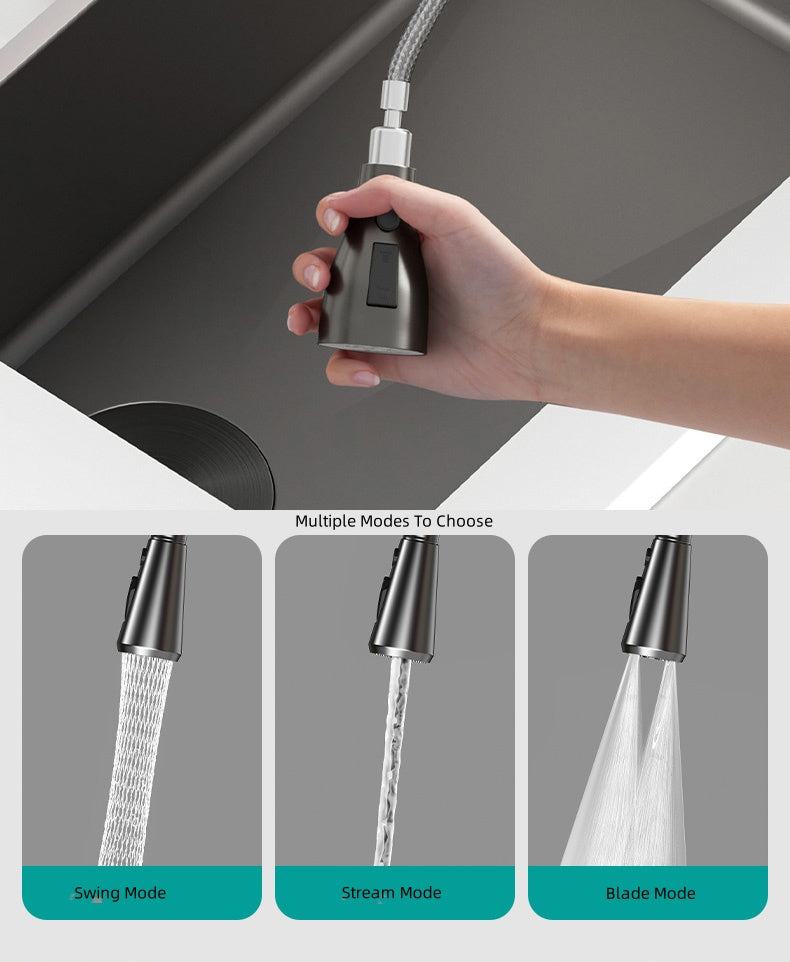 Multiple Modes To Choose

Swing Mode

Stream Mode

Blade Mode